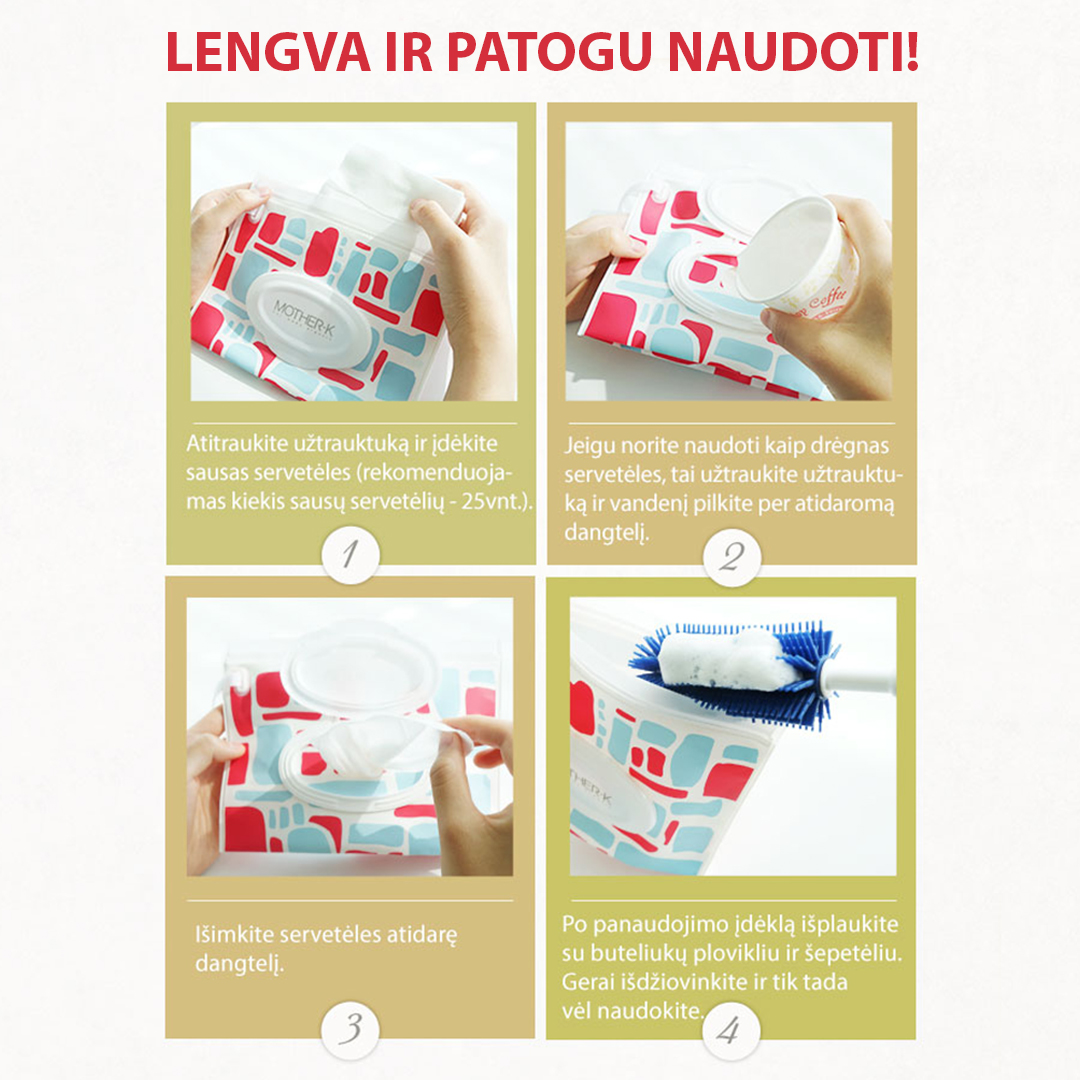 LENGVA IR PATOGU NAUDOTI!

MOTHER-K

Atitraukite užtrauktuką ir įdėkite sausas servetėles (rekomenduojamas kiekis sausų servetėlių - 25vnt.).

1

Coffee

Jeigu norite naudoti kaip drėgnas servetėles, tai užtraukite užtrauktuką ir vandenį pilkite per atidaromą dangtelį.

2

Išimkite servetėles atidarę dangtelį.

3

MOTHER-K

Po panaudojimo įdėklą išplaukite su buteliukų plovikliu ir šepetėliu. Gerai išdžiovinkite ir tik tada vėl naudokite.

4