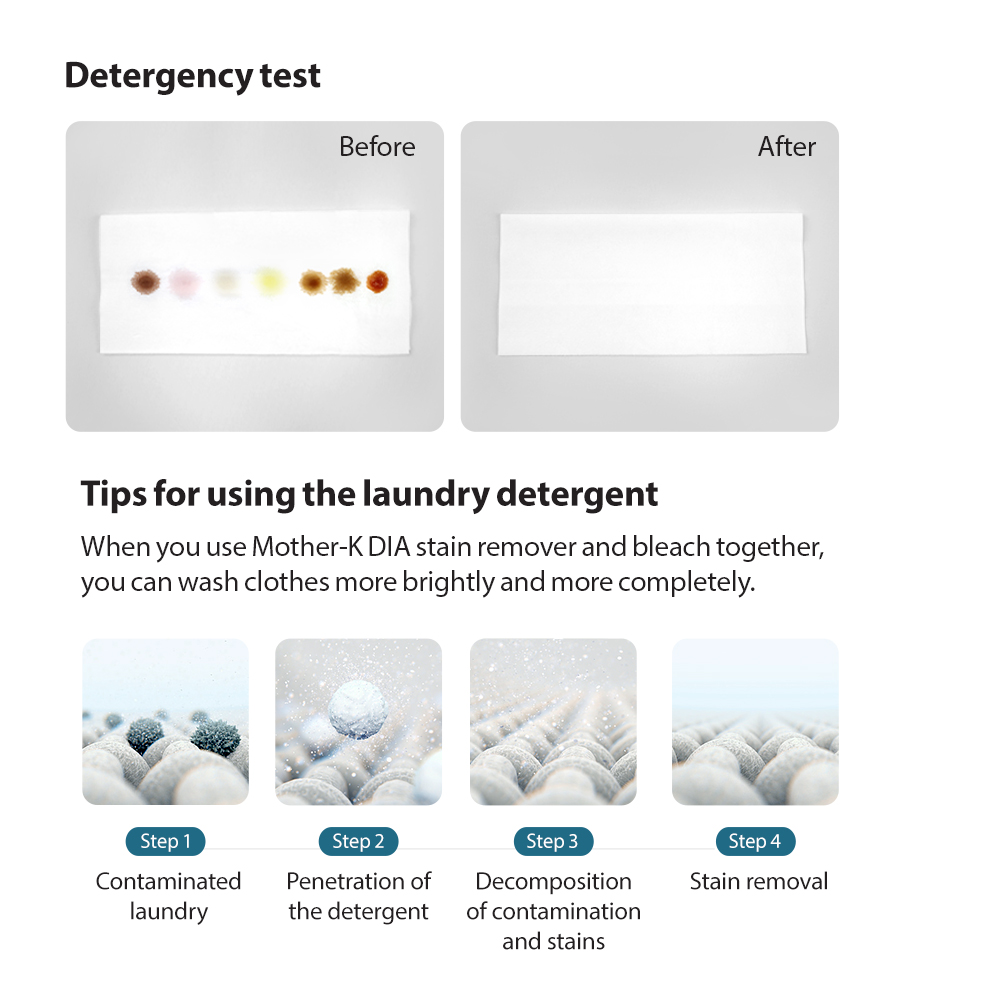 Detergency test

Before

After

Tips for using the laundry detergent

When you use Mother-K DIA stain remover and bleach together, you can wash clothes more brightly and more completely.

Step 1
Contaminated laundry

Step 2
Penetration of the detergent

Step 3
Decomposition of contamination and stains

Step 4
Stain removal