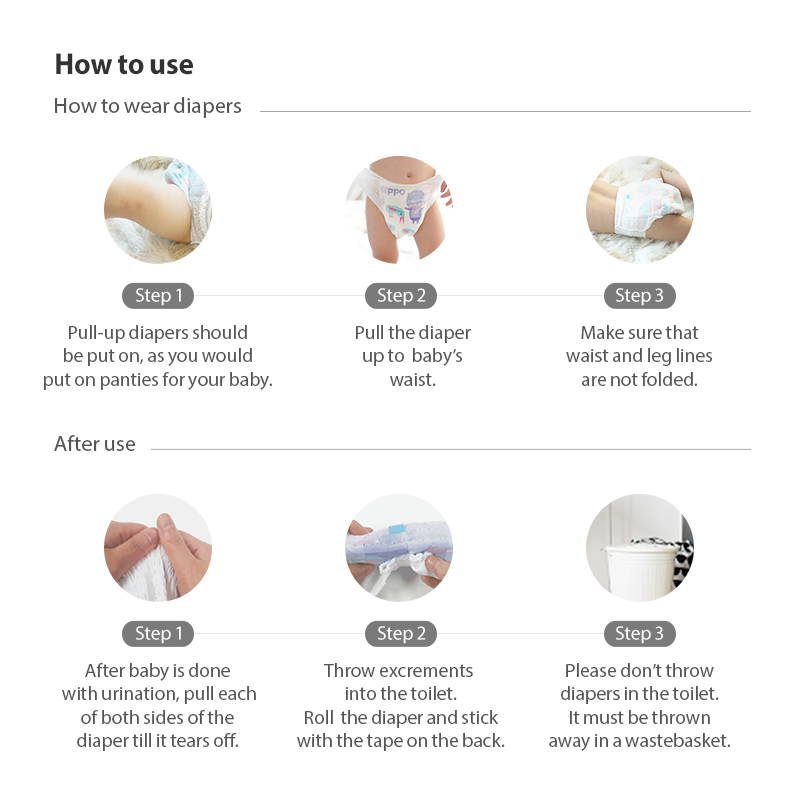 How to use

How to wear diapers

Step 1
Pull-up diapers should be put on, as you would put on panties for your baby.

Step 2
Pull the diaper up to baby's waist.

Step 3
Make sure that waist and leg lines are not folded.

After use

Step 1
After baby is done with urination, pull each of both sides of the diaper till it tears off.

Step 2
Throw excrements into the toilet. Roll the diaper and stick with the tape on the back.

Step 3
Please don't throw diapers in the toilet. It must be thrown away in a wastebasket.